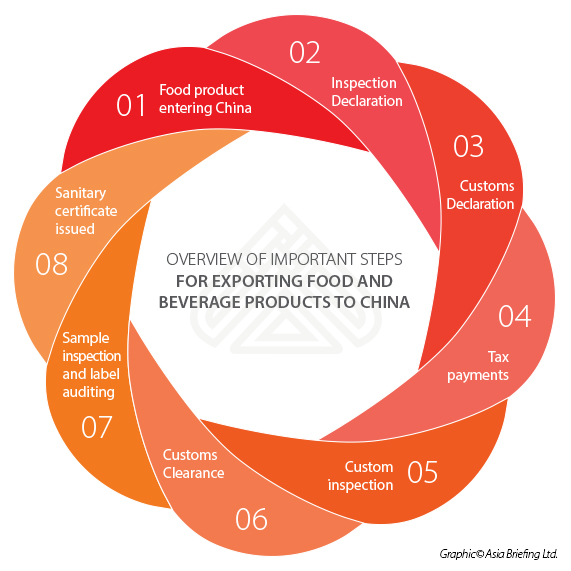 OVERVIEW OF IMPORTANT STEPS
FOR EXPORTING FOOD AND BEVERAGE PRODUCTS TO CHINA

01 Food product entering China

02 Inspection Declaration

03 Customs Declaration

04 Tax payments

05 Custom inspection

06 Customs Clearance

07 Sample inspection and label auditing

08 Sanitary certificate issued

Graphic© Asia Briefing Ltd.